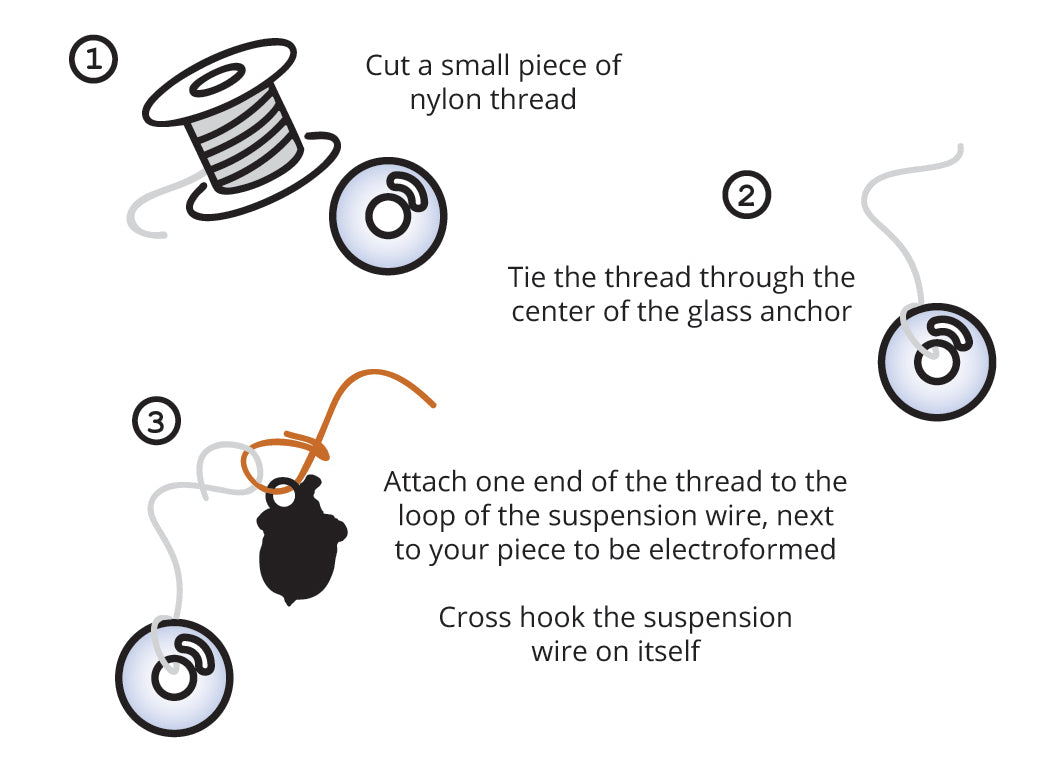 1

Cut a small piece of nylon thread

2

Tie the thread through the center of the glass anchor

3

Attach one end of the thread to the loop of the suspension wire, next to your piece to be electroformed

Cross hook the suspension wire on itself