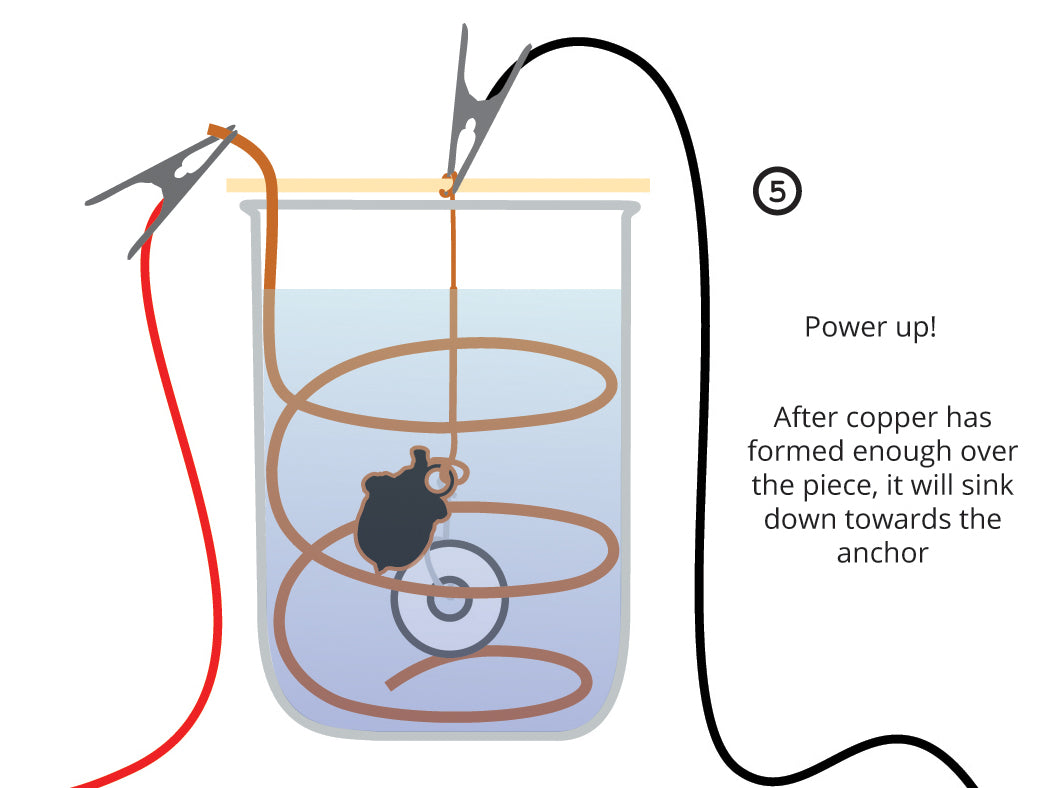 5

Power up!

After copper has formed enough over the piece, it will sink down towards the anchor